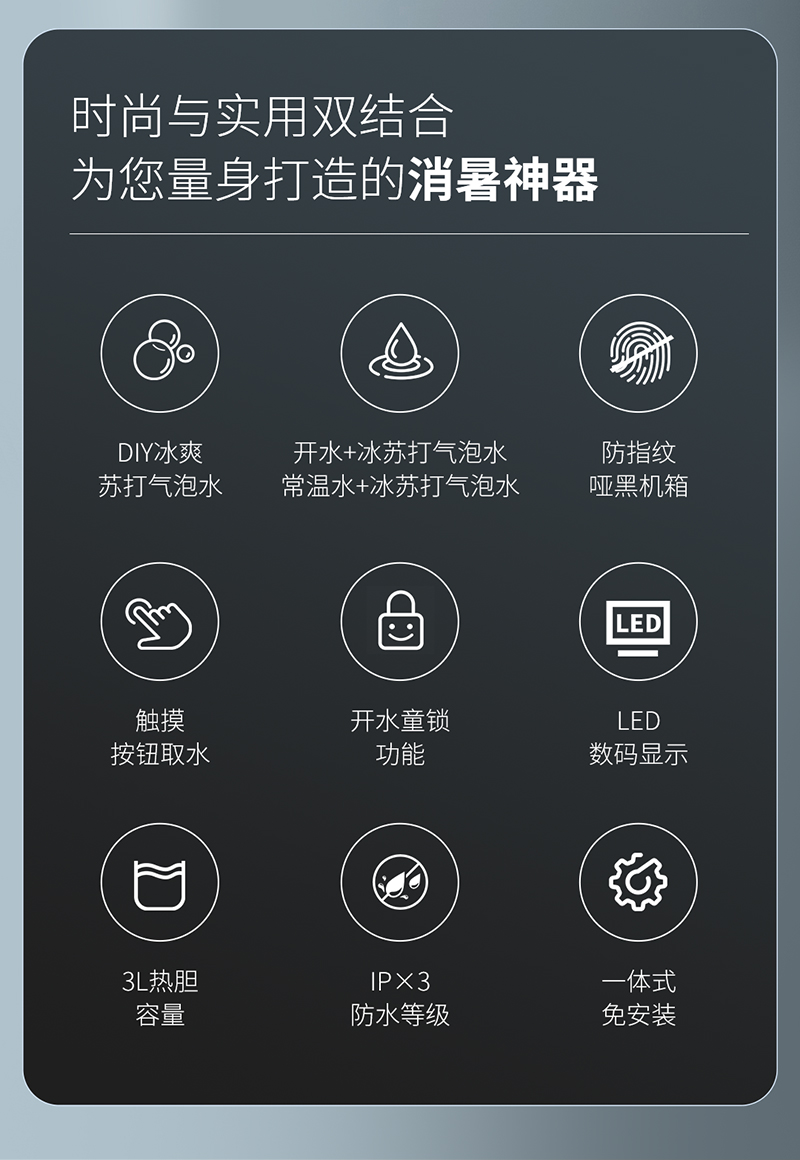 时尚与实用双结合
为您量身打造的消暑神器

DIY冰爽
苏打气泡水

开水+冰苏打气泡水
常温水+冰苏打气泡水

防指纹
哑黑机箱

触摸
按钮取水

开水童锁
功能

LED

LED
数码显示

3L热胆
容量

IP×3
防水等级

一体式
免安装